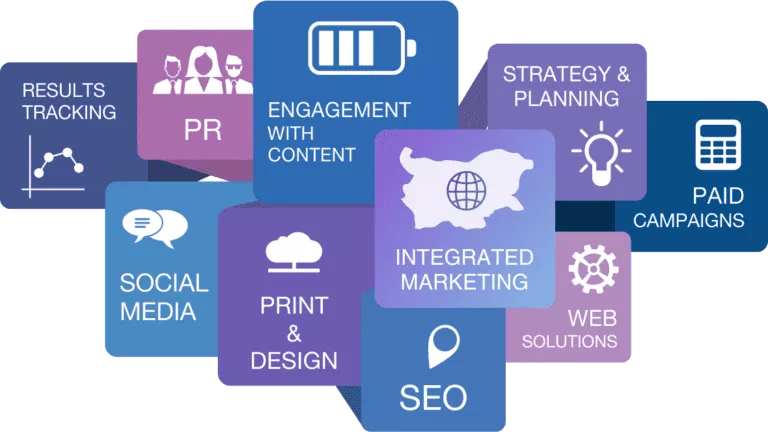 RESULTS TRACKING

PR

ENGAGEMENT WITH CONTENT

STRATEGY & PLANNING

PAID CAMPAIGNS

SOCIAL MEDIA

PRINT & DESIGN

INTEGRATED MARKETING

WEB SOLUTIONS

SEO